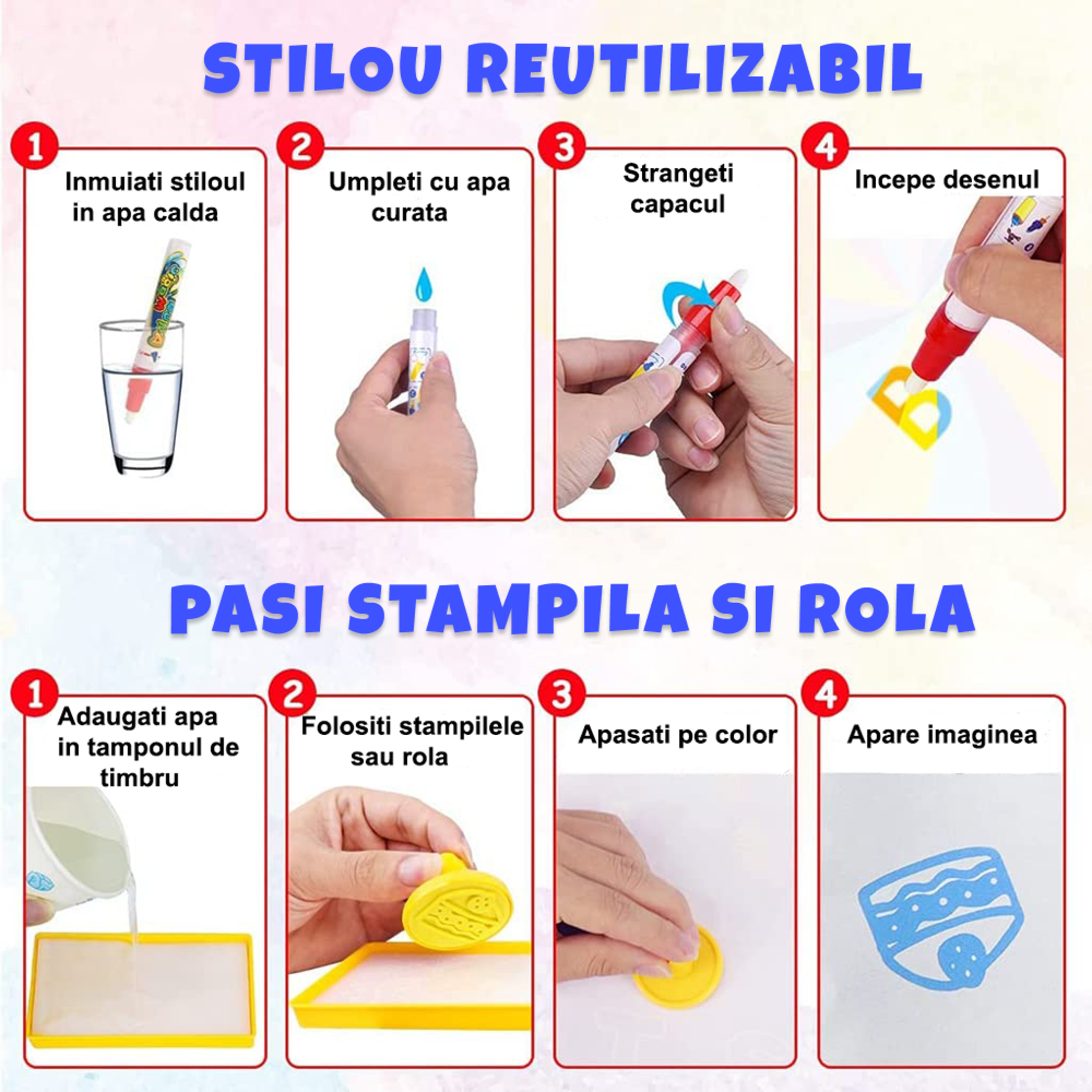 STILOU REUTILIZABIL

1
Inmuiati stiloul in apa calda

2
Umpleti cu apa curata

3
Strangeti capacul

4
Incepe desenul

PASI STAMPILA SI ROLA

1
Adaugati apa in tamponul de timbru

2
Folositi stampilele sau rola

3
Apasati pe color

4
Apare imaginea